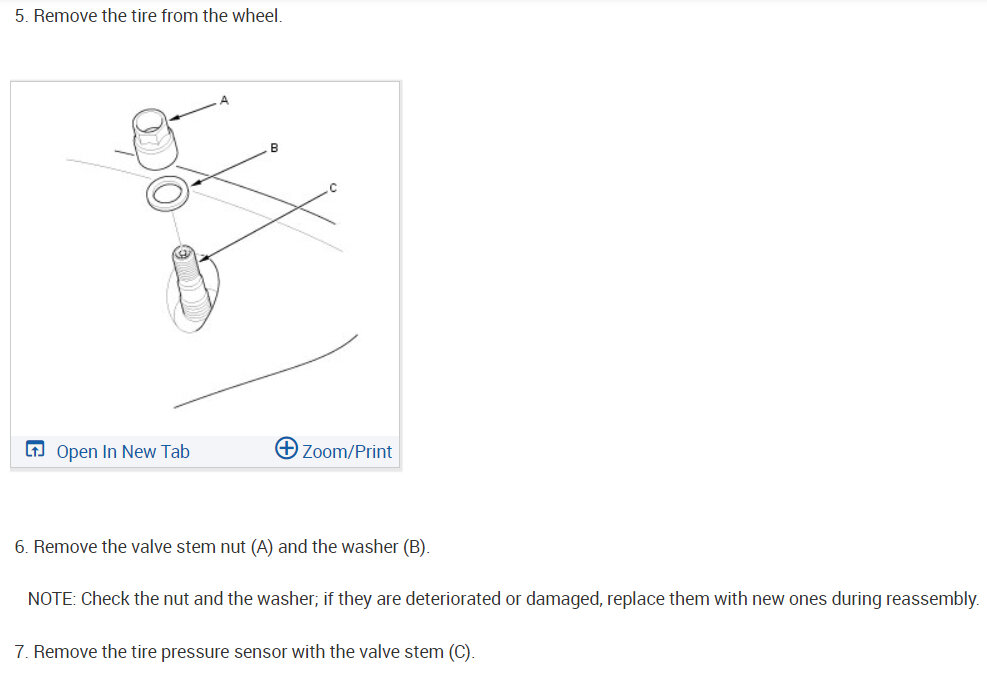 5. Remove the tire from the wheel.

A

B

C

Open In New Tab

Zoom/Print

6. Remove the valve stem nut (A) and the washer (B).

NOTE: Check the nut and the washer; if they are deteriorated or damaged, replace them with new ones during reassembly.

7. Remove the tire pressure sensor with the valve stem (C).