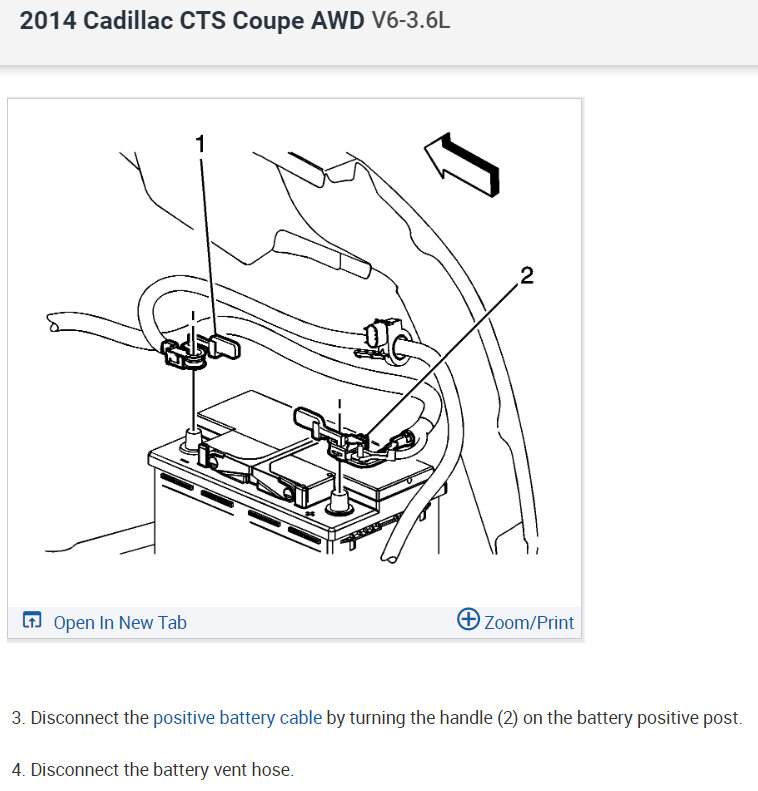 2014 Cadillac CTS Coupe AWD V6-3.6L

1

2

Open In New Tab

Zoom/Print

3. Disconnect the positive battery cable by turning the handle (2) on the battery positive post.

4. Disconnect the battery vent hose.