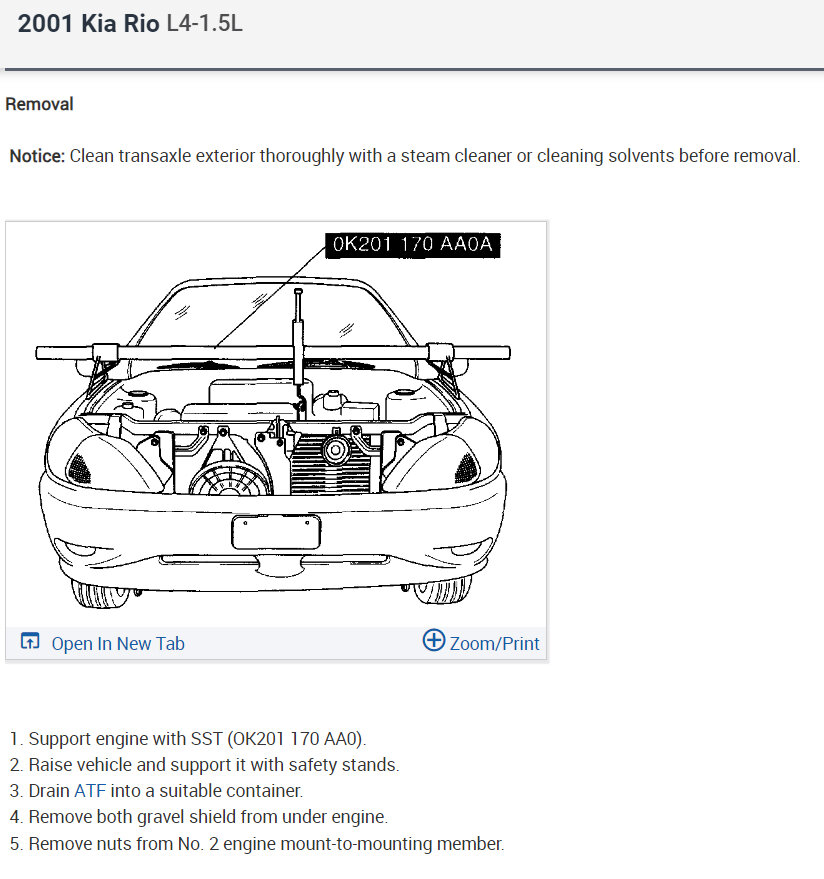 2001 Kia Rio L4-1.5L

Removal

Notice: Clean transaxle exterior thoroughly with a steam cleaner or cleaning solvents before removal.

0K201 170 AA0A

Open In New Tab

Zoom/Print

1. Support engine with SST (OK201 170 AA0).
2. Raise vehicle and support it with safety stands.
3. Drain ATF into a suitable container.
4. Remove both gravel shield from under engine.
5. Remove nuts from No. 2 engine mount-to-mounting member.