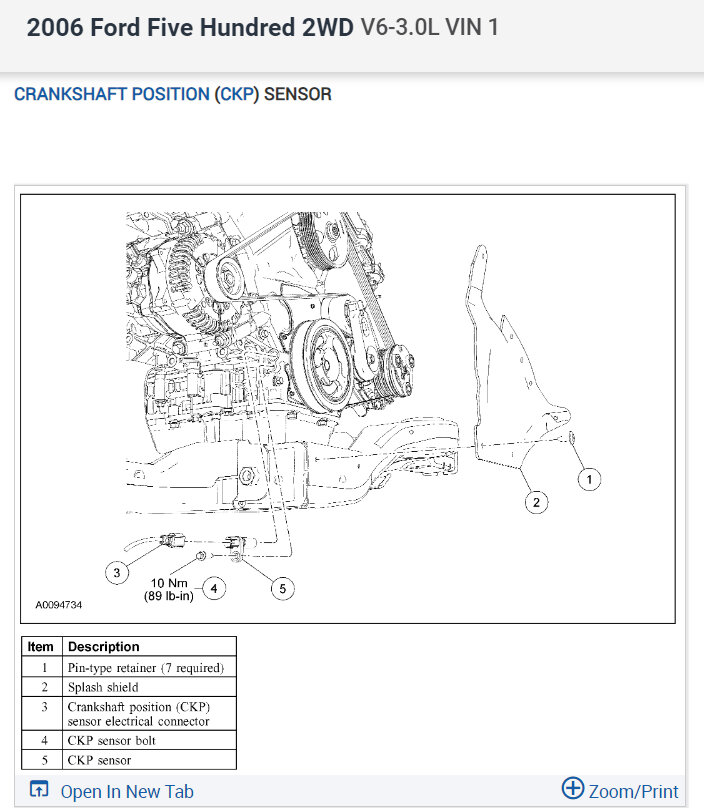 2006 Ford Five Hundred 2WD V6-3.0L VIN 1

CRANKSHAFT POSITION (CKP) SENSOR

1
2
3
10 Nm
(89 lb-in)
4
5
A0094734

| Item | Description |
|---|---|
| 1 | Pin-type retainer (7 required) |
| 2 | Splash shield |
| 3 | Crankshaft position (CKP) sensor electrical connector |
| 4 | CKP sensor bolt |
| 5 | CKP sensor |

Open In New Tab
Zoom/Print