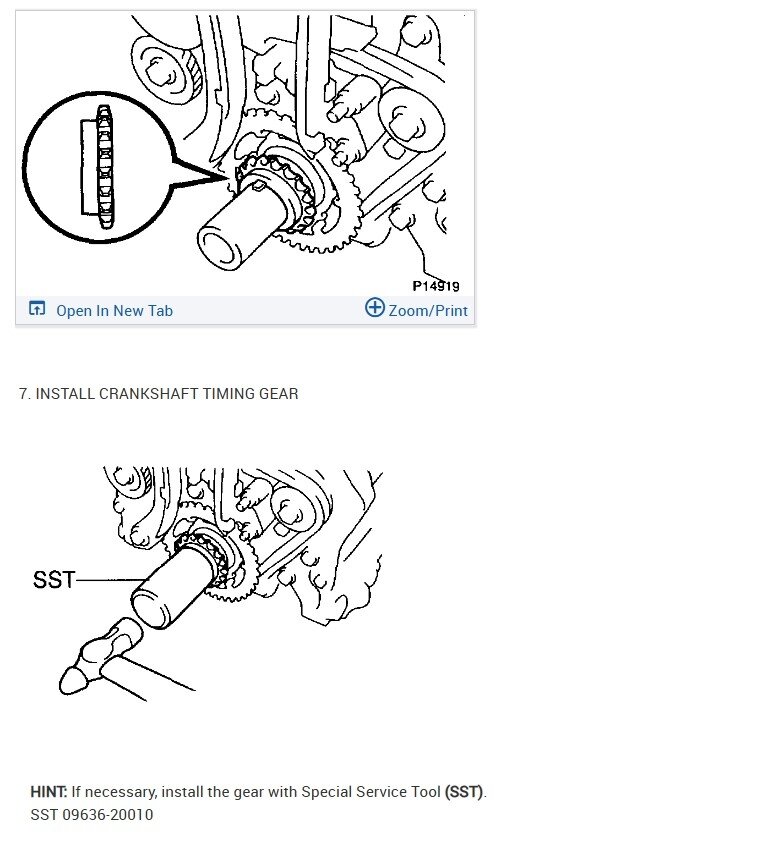 P14919

Open In New Tab

Zoom/Print

7. INSTALL CRANKSHAFT TIMING GEAR

SST

HINT: If necessary, install the gear with Special Service Tool (SST).
SST 09636-20010