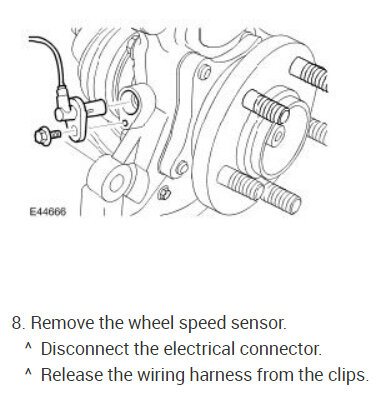 E44666

8. Remove the wheel speed sensor.

^ Disconnect the electrical connector.

^ Release the wiring harness from the clips.