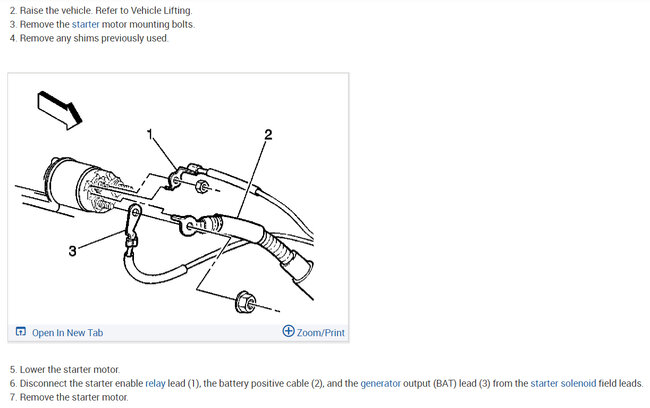 2. Raise the vehicle. Refer to Vehicle Lifting.
3. Remove the starter motor mounting bolts.
4. Remove any shims previously used.

1

2

3

Open In New Tab

Zoom/Print

5. Lower the starter motor.
6. Disconnect the starter enable relay lead (1), the battery positive cable (2), and the generator output (BAT) lead (3) from the starter solenoid field leads.
7. Remove the starter motor.