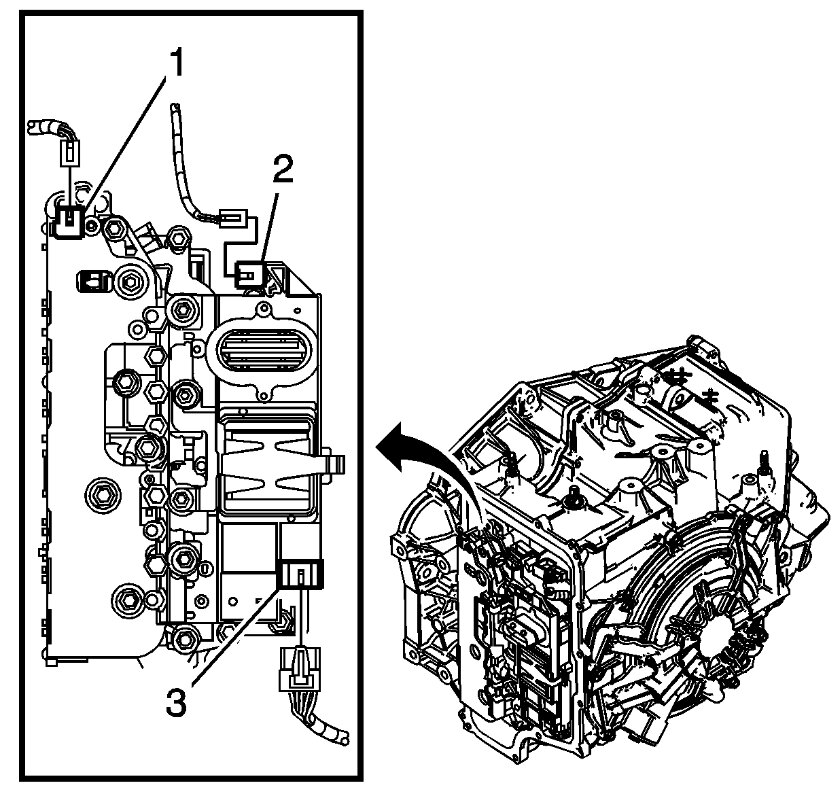 1
2
3