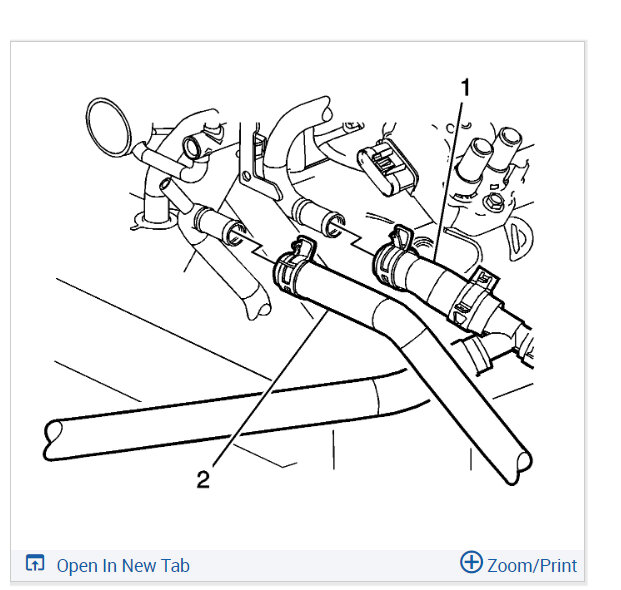 1

2

Open In New Tab

Zoom/Print