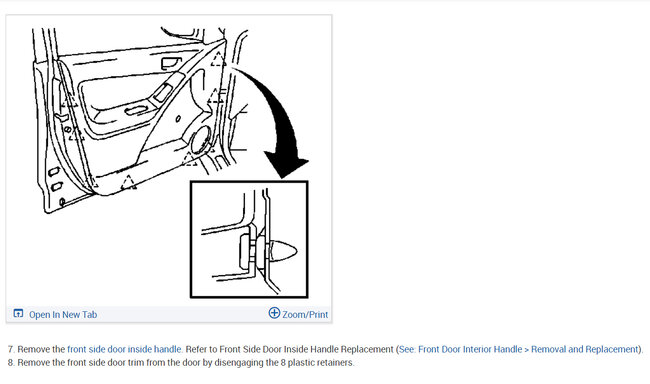 Open In New Tab

Zoom/Print

7. Remove the front side door inside handle. Refer to Front Side Door Inside Handle Replacement (See: Front Door Interior Handle > Removal and Replacement).
8. Remove the front side door trim from the door by disengaging the 8 plastic retainers.