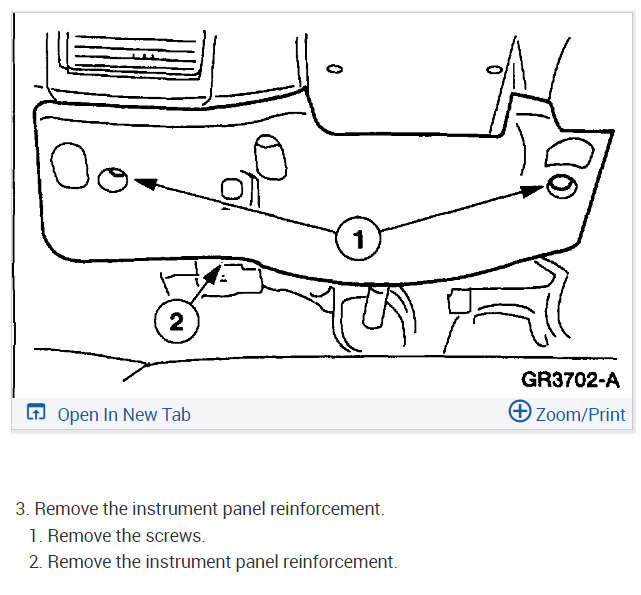 1

2

GR3702-A

Open In New Tab

Zoom/Print

3. Remove the instrument panel reinforcement.

1. Remove the screws.

2. Remove the instrument panel reinforcement.