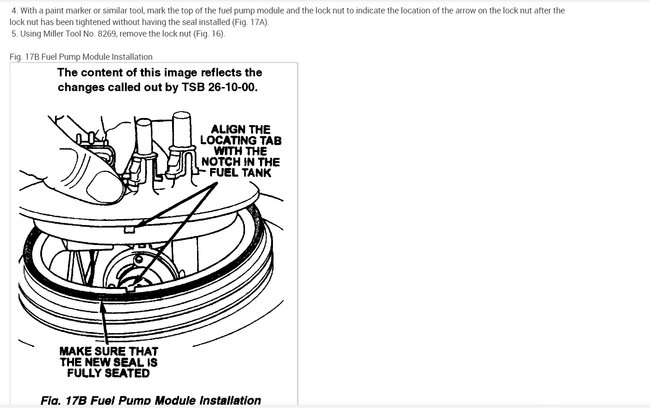 4. With a paint marker or similar tool, mark the top of the fuel pump module and the lock nut to indicate the location of the arrow on the lock nut after the lock nut has been tightened without having the seal installed (Fig. 17A).
5. Using Miller Tool No. 8269, remove the lock nut (Fig. 16).

Fig. 17B Fuel Pump Module Installation

The content of this image reflects the changes called out by TSB 26-10-00.

ALIGN THE LOCATING TAB WITH THE NOTCH IN THE FUEL TANK

MAKE SURE THAT THE NEW SEAL IS FULLY SEATED

Fig. 17B Fuel Pump Module Installation