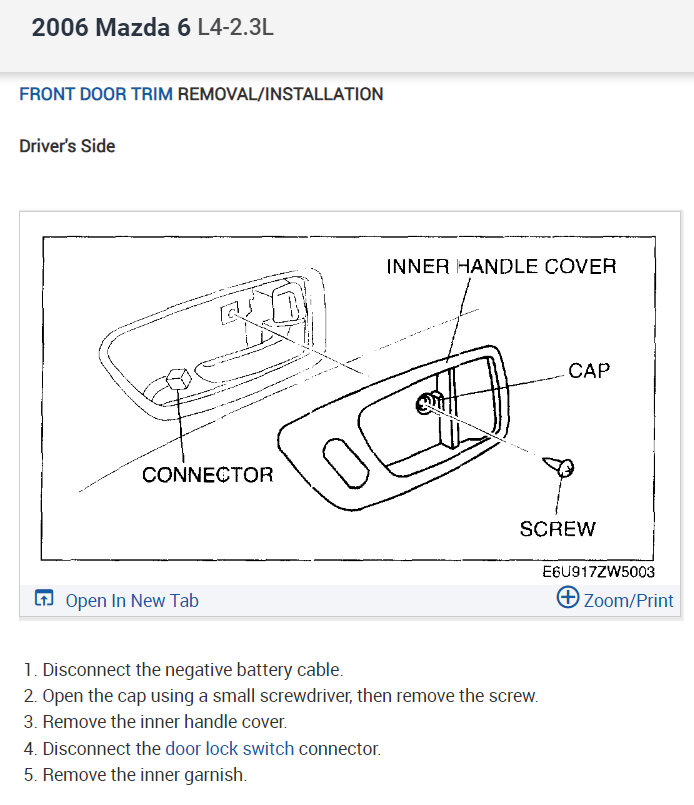 2006 Mazda 6 L4-2.3L

FRONT DOOR TRIM REMOVAL/INSTALLATION

Driver's Side

INNER HANDLE COVER
CAP
CONNECTOR
SCREW
E6U917ZW5003

Open In New Tab
Zoom/Print

1. Disconnect the negative battery cable.
2. Open the cap using a small screwdriver, then remove the screw.
3. Remove the inner handle cover.
4. Disconnect the door lock switch connector.
5. Remove the inner garnish.