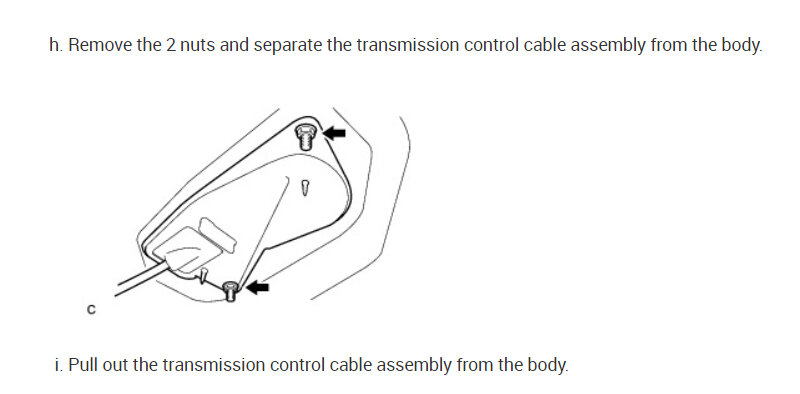 h. Remove the 2 nuts and separate the transmission control cable assembly from the body.

C

i. Pull out the transmission control cable assembly from the body.