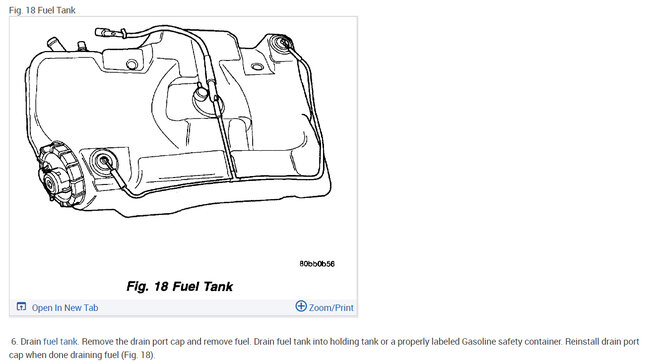 Fig. 18 Fuel Tank

80bb0b56

Fig. 18 Fuel Tank

Open In New Tab

Zoom/Print

6. Drain fuel tank. Remove the drain port cap and remove fuel. Drain fuel tank into holding tank or a properly labeled Gasoline safety container. Reinstall drain port cap when done draining fuel (Fig. 18).