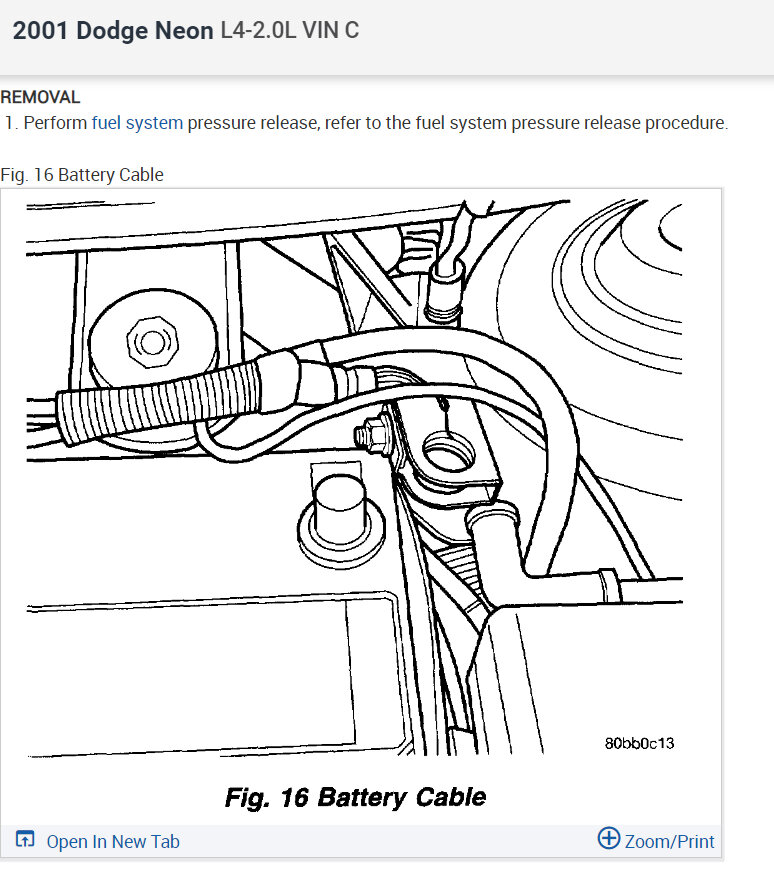 2001 Dodge Neon L4-2.0L VIN C

REMOVAL

1. Perform fuel system pressure release, refer to the fuel system pressure release procedure.

Fig. 16 Battery Cable

80bb0c13

Fig. 16 Battery Cable

Open In New Tab

Zoom/Print