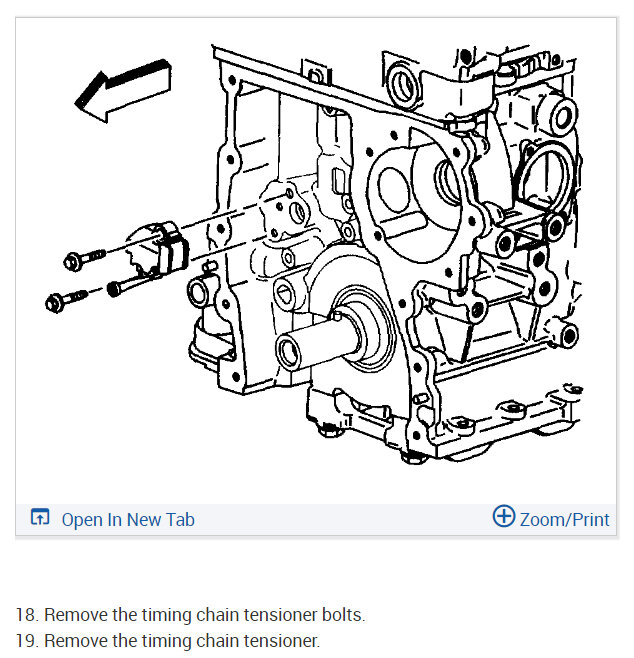 Open In New Tab

Zoom/Print

18. Remove the timing chain tensioner bolts.
19. Remove the timing chain tensioner.