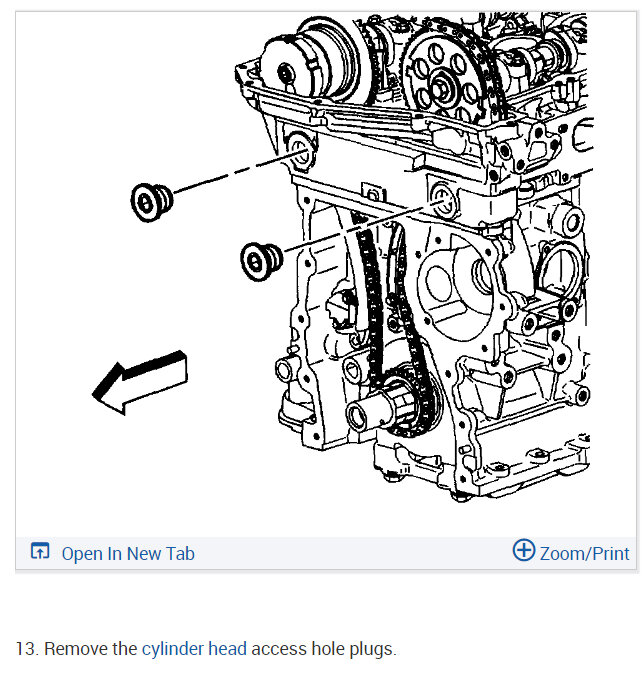 Open In New Tab

Zoom/Print

13. Remove the cylinder head access hole plugs.