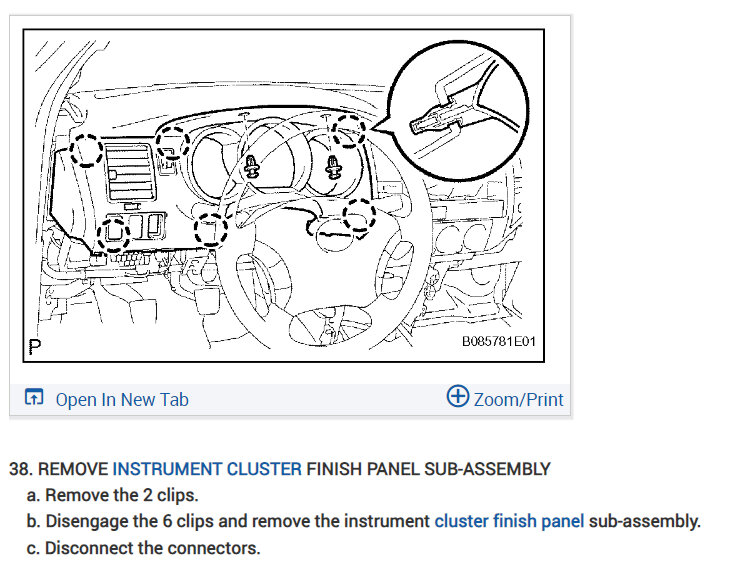 P

B085781E01

Open In New Tab

Zoom/Print

38. REMOVE INSTRUMENT CLUSTER FINISH PANEL SUB-ASSEMBLY

a. Remove the 2 clips.

b. Disengage the 6 clips and remove the instrument cluster finish panel sub-assembly.

c. Disconnect the connectors.