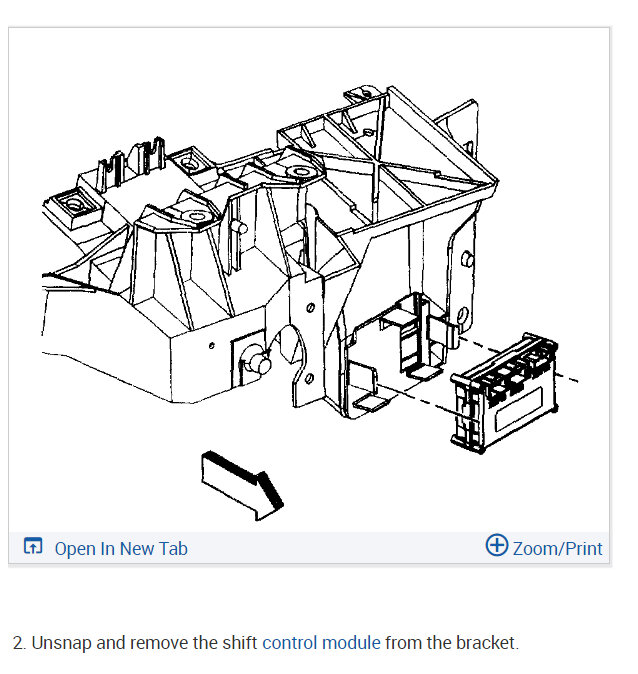 Open In New Tab

Zoom/Print

2. Unsnap and remove the shift control module from the bracket.