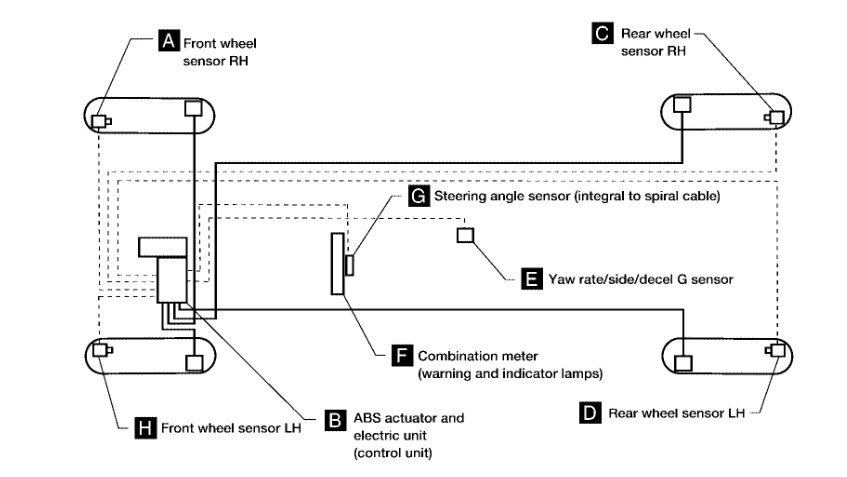 A Front wheel sensor RH

C Rear wheel sensor RH

G Steering angle sensor (integral to spiral cable)

E Yaw rate/side/decel G sensor

F Combination meter (warning and indicator lamps)

H Front wheel sensor LH

B ABS actuator and electric unit (control unit)

D Rear wheel sensor LH