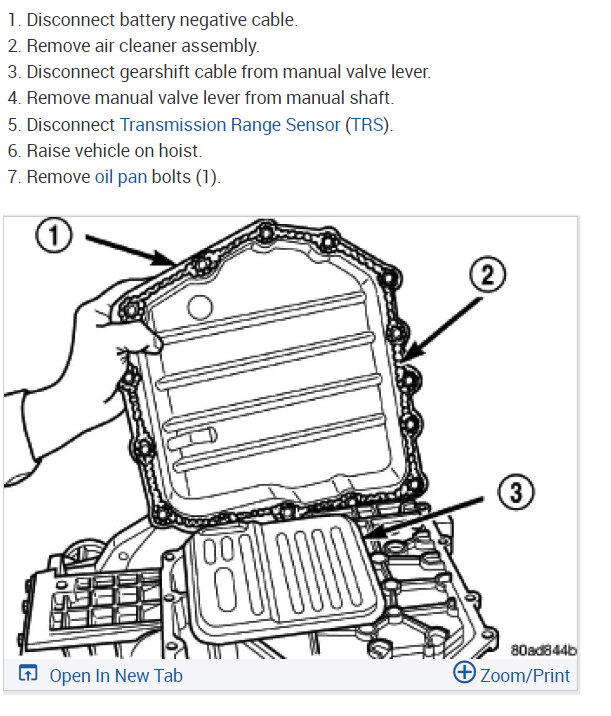 1. Disconnect battery negative cable.
2. Remove air cleaner assembly.
3. Disconnect gearshift cable from manual valve lever.
4. Remove manual valve lever from manual shaft.
5. Disconnect Transmission Range Sensor (TRS).
6. Raise vehicle on hoist.
7. Remove oil pan bolts (1).

1

2

3

80ad844b

Open In New Tab

Zoom/Print