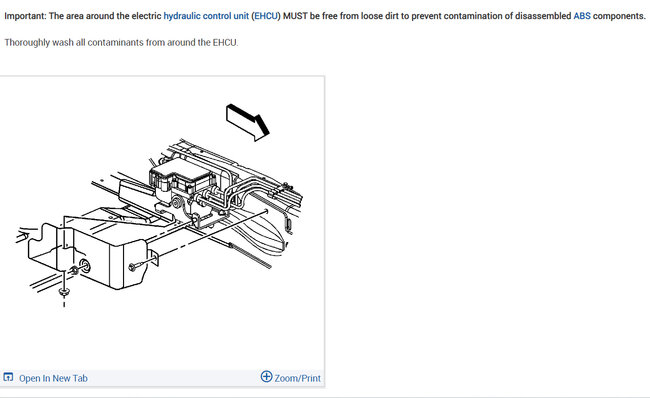 Important: The area around the electric hydraulic control unit (EHCU) MUST be free from loose dirt to prevent contamination of disassembled ABS components.

Thoroughly wash all contaminants from around the EHCU.

Open In New Tab

Zoom/Print