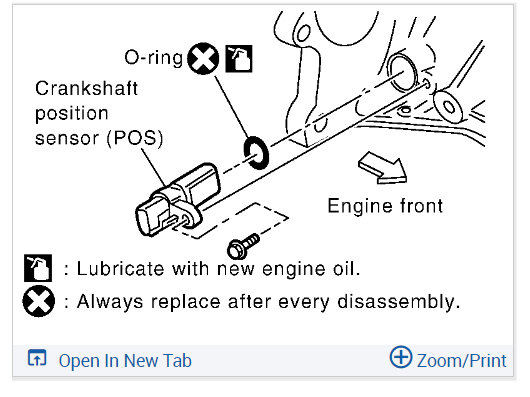 O-ring

Crankshaft position sensor (POS)

Engine front

: Lubricate with new engine oil.

: Always replace after every disassembly.

Open In New Tab

Zoom/Print