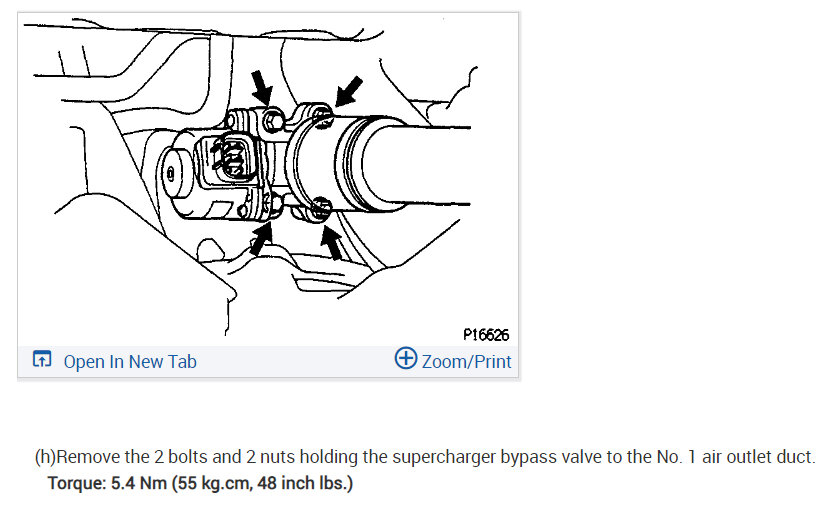 P16626

Open In New Tab

Zoom/Print

(h)Remove the 2 bolts and 2 nuts holding the supercharger bypass valve to the No. 1 air outlet duct.
Torque: 5.4 Nm (55 kg.cm, 48 inch lbs.)