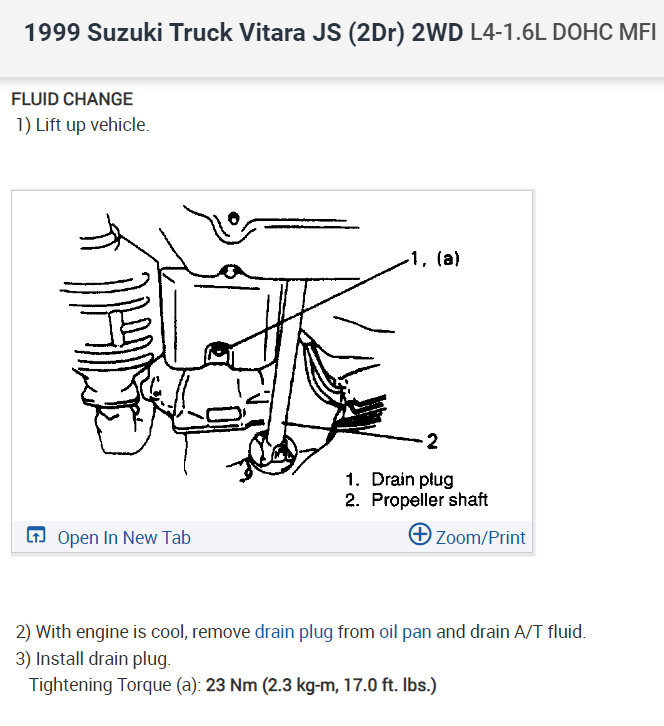 1999 Suzuki Truck Vitara JS (2Dr) 2WD L4-1.6L DOHC MFI

FLUID CHANGE
1) Lift up vehicle.

1, (a)
2
1. Drain plug
2. Propeller shaft

Open In New Tab
Zoom/Print

2) With engine is cool, remove drain plug from oil pan and drain A/T fluid.
3) Install drain plug.
Tightening Torque (a): 23 Nm (2.3 kg-m, 17.0 ft. lbs.)