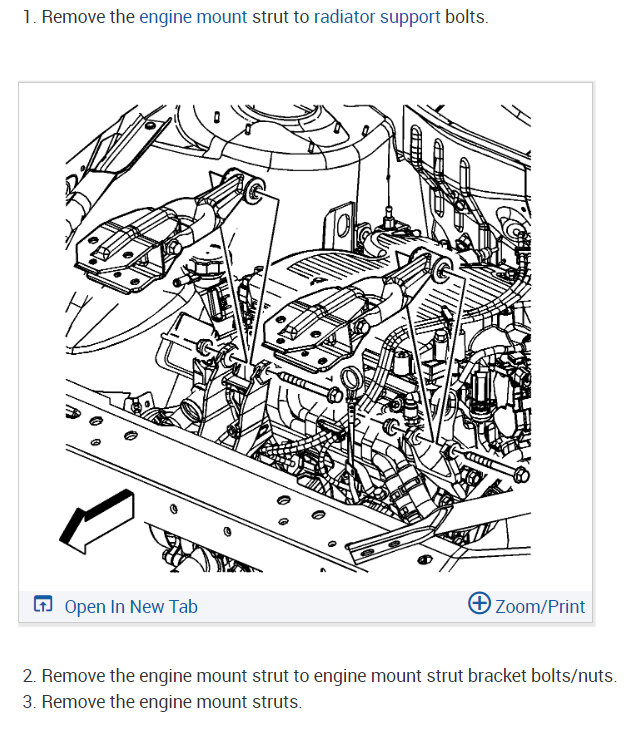 1. Remove the engine mount strut to radiator support bolts.

Open In New Tab

Zoom/Print

2. Remove the engine mount strut to engine mount strut bracket bolts/nuts.
3. Remove the engine mount struts.