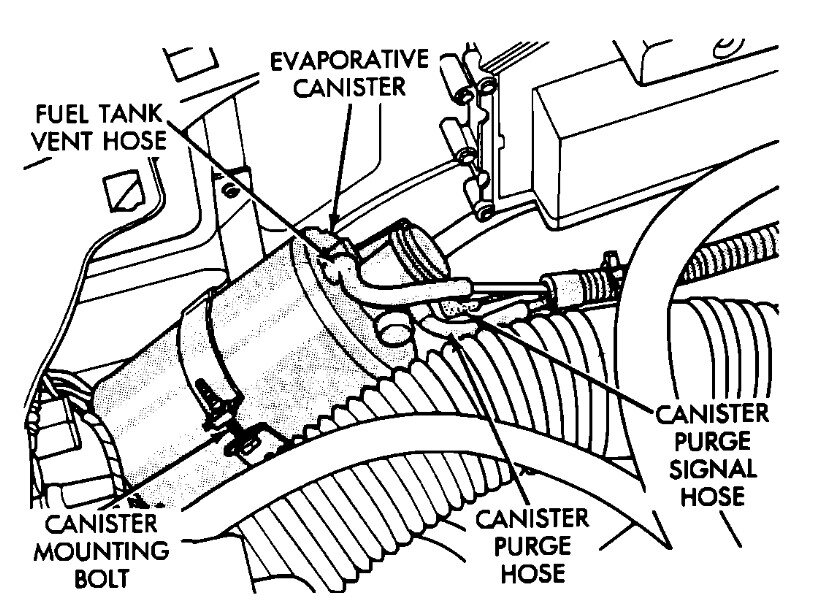 EVAPORATIVE CANISTER

FUEL TANK VENT HOSE

CANISTER PURGE SIGNAL HOSE

CANISTER MOUNTING BOLT

CANISTER PURGE HOSE