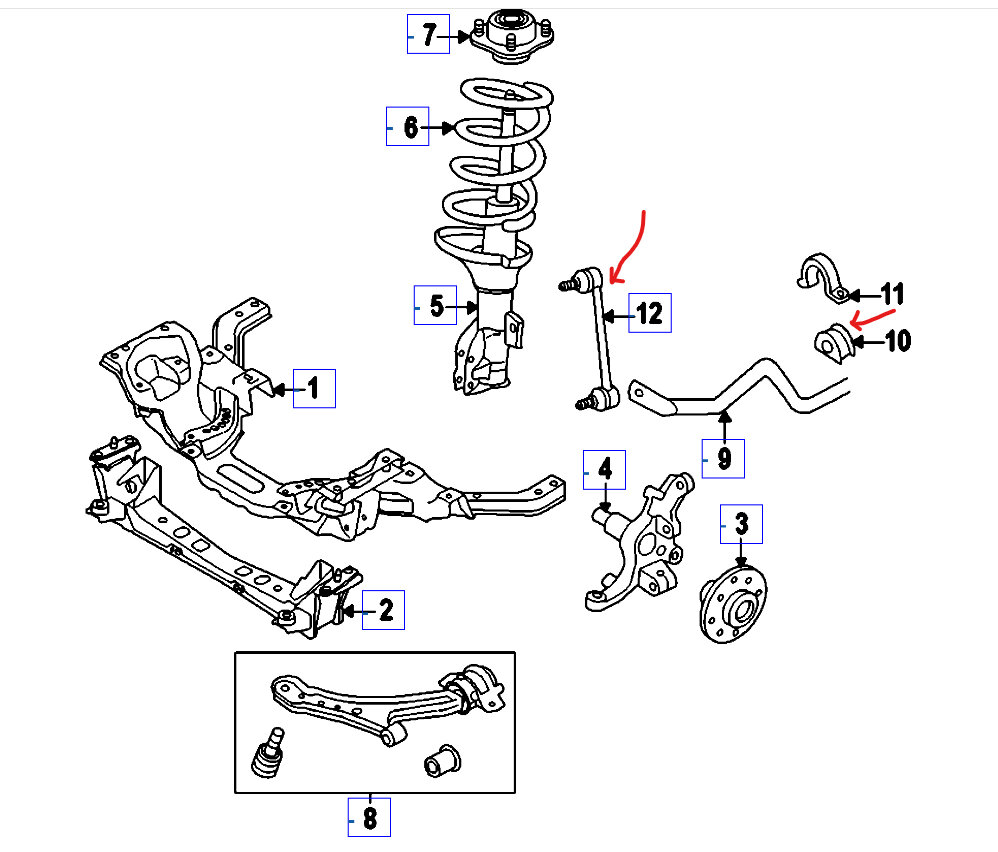 7
6
5
12
11
10
1
9
4
3
2
8