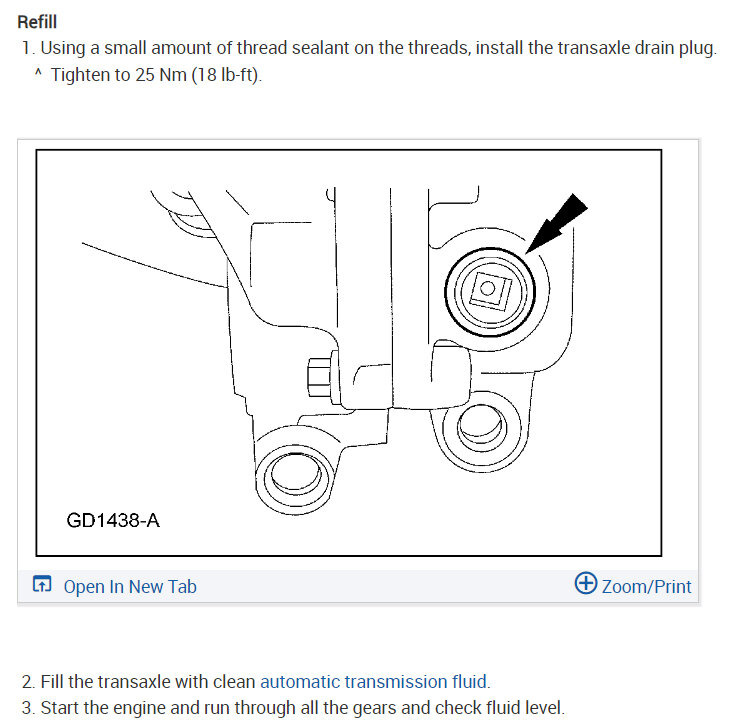 Refill

1. Using a small amount of thread sealant on the threads, install the transaxle drain plug.

^ Tighten to 25 Nm (18 lb-ft).

GD1438-A

Open In New Tab

Zoom/Print

2. Fill the transaxle with clean automatic transmission fluid.

3. Start the engine and run through all the gears and check fluid level.