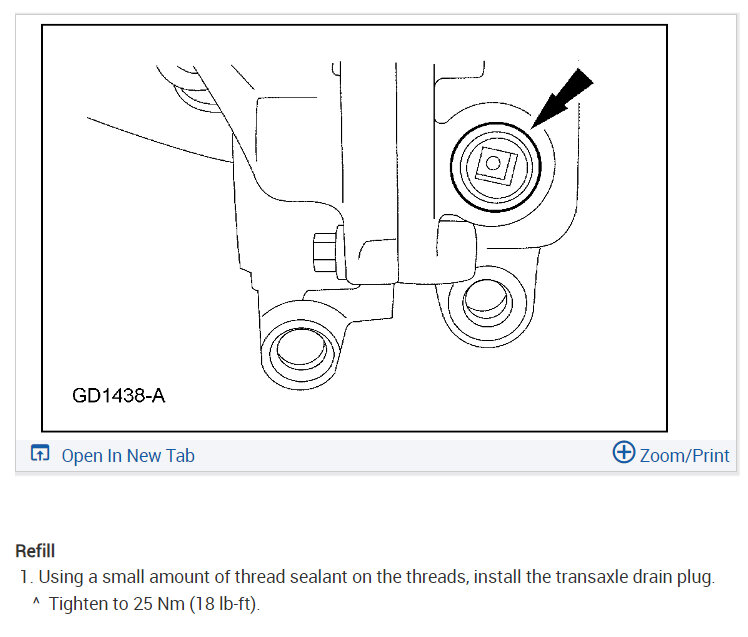 GD1438-A

Open In New Tab

Zoom/Print

Refill

1. Using a small amount of thread sealant on the threads, install the transaxle drain plug.

^ Tighten to 25 Nm (18 lb-ft).