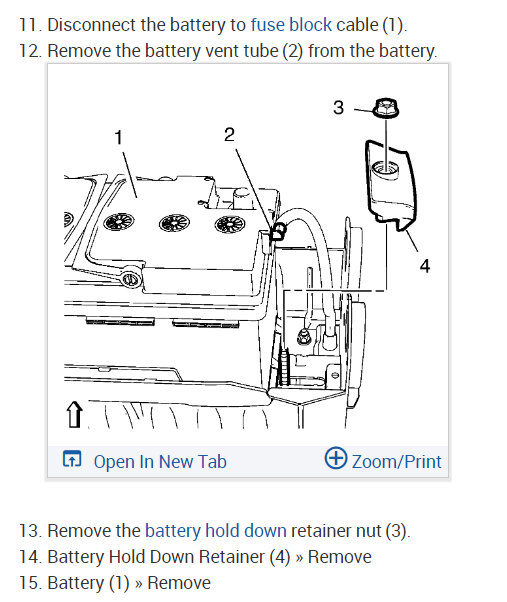 11. Disconnect the battery to fuse block cable (1).
12. Remove the battery vent tube (2) from the battery.

3
1
2
4

Open In New Tab
Zoom/Print

13. Remove the battery hold down retainer nut (3).
14. Battery Hold Down Retainer (4) » Remove
15. Battery (1) » Remove