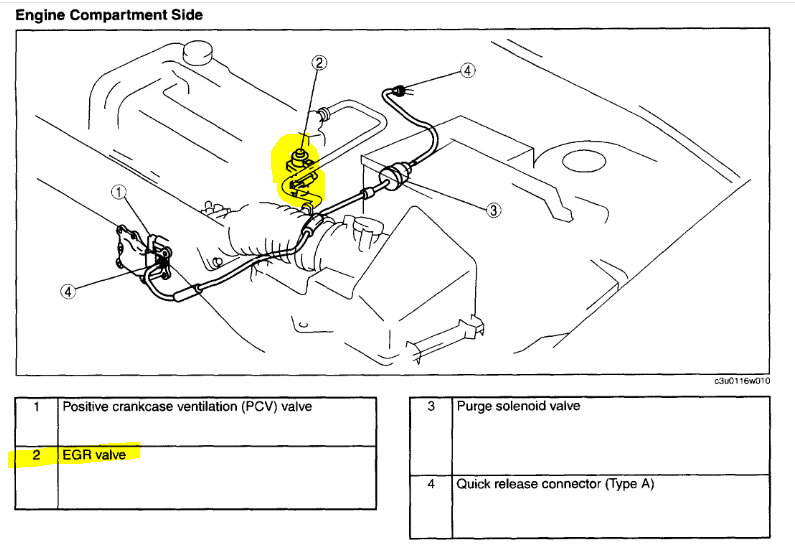 Engine Compartment Side

2

4

1

3

4

c3u0116w010

| 1 | Positive crankcase ventilation (PCV) valve |
|---|---|
| 2 | EGR valve |

| 3 | Purge solenoid valve |
|---|---|
| 4 | Quick release connector (Type A) |