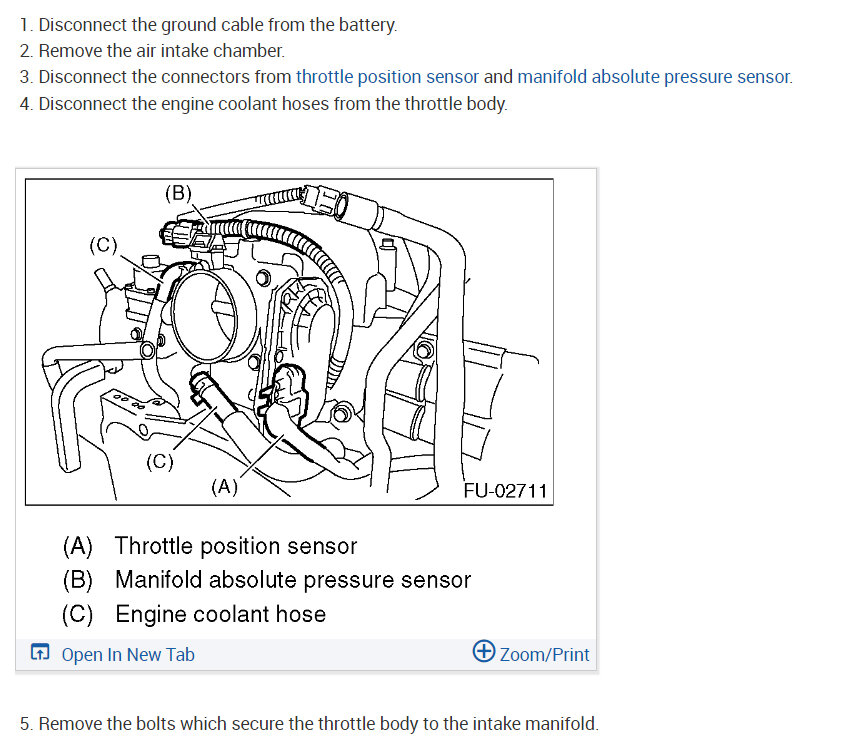 1. Disconnect the ground cable from the battery.
2. Remove the air intake chamber.
3. Disconnect the connectors from throttle position sensor and manifold absolute pressure sensor.
4. Disconnect the engine coolant hoses from the throttle body.

(B)
(C)
(C)
(A)
FU-02711

(A) Throttle position sensor
(B) Manifold absolute pressure sensor
(C) Engine coolant hose

Open In New Tab
Zoom/Print

5. Remove the bolts which secure the throttle body to the intake manifold.