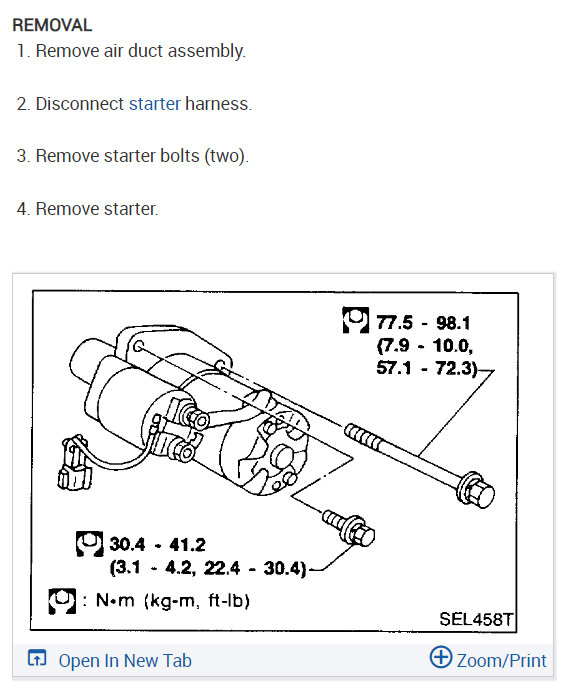 REMOVAL
1. Remove air duct assembly.

2. Disconnect starter harness.

3. Remove starter bolts (two).

4. Remove starter.

77.5 - 98.1 (7.9 - 10.0, 57.1 - 72.3)

30.4 - 41.2 (3.1 - 4.2, 22.4 - 30.4)

: N•m (kg-m, ft-lb)

SEL458T

Open In New Tab

Zoom/Print