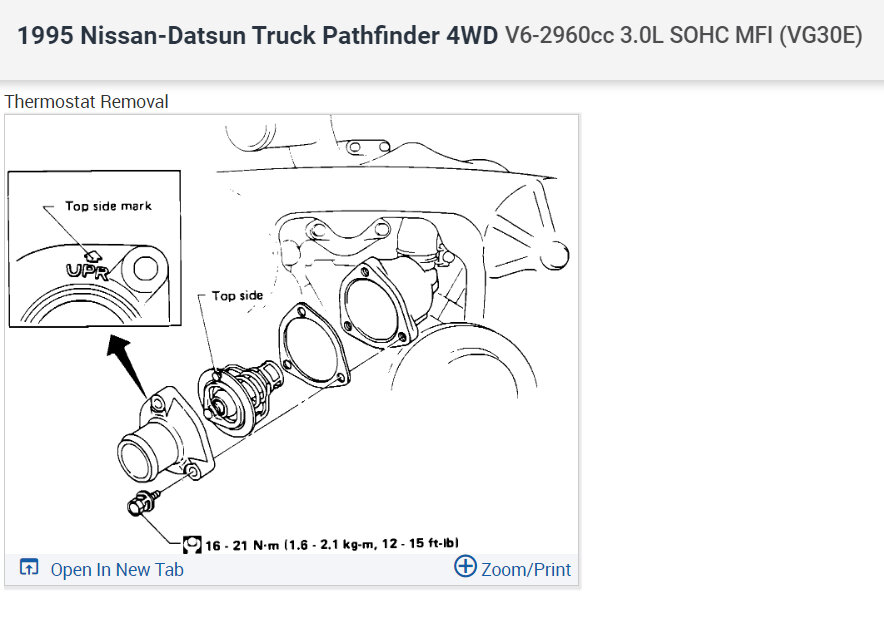 1995 Nissan-Datsun Truck Pathfinder 4WD V6-2960cc 3.0L SOHC MFI (VG30E)

Thermostat Removal

Top side mark

UPR

Top side

16 - 21 N·m (1.6 - 2.1 kg-m, 12 - 15 ft-lb)

Open In New Tab

Zoom/Print