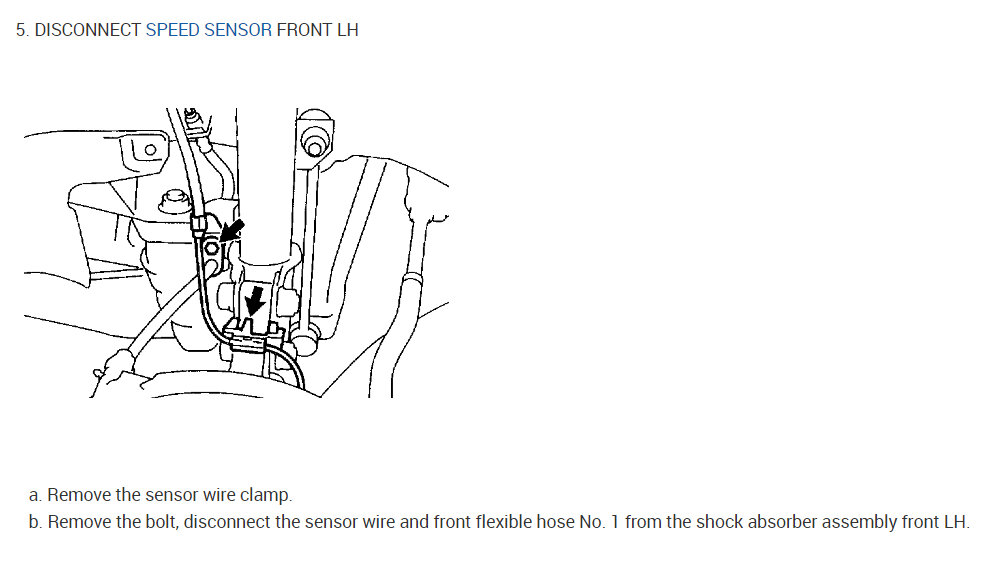 5. DISCONNECT SPEED SENSOR FRONT LH

a. Remove the sensor wire clamp.

b. Remove the bolt, disconnect the sensor wire and front flexible hose No. 1 from the shock absorber assembly front LH.