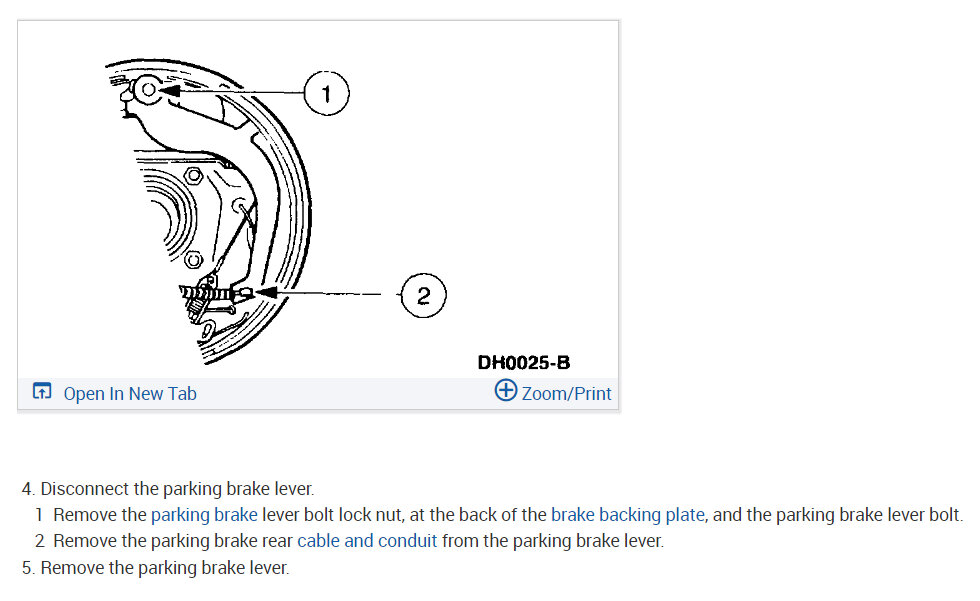 1

2

DH0025-B

Open In New Tab

Zoom/Print

4. Disconnect the parking brake lever.

1 Remove the parking brake lever bolt lock nut, at the back of the brake backing plate, and the parking brake lever bolt.

2 Remove the parking brake rear cable and conduit from the parking brake lever.

5. Remove the parking brake lever.