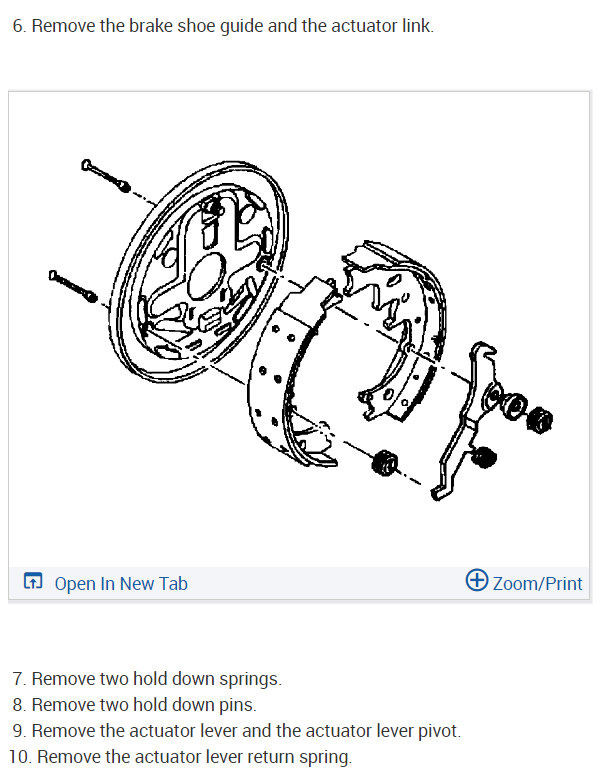 6. Remove the brake shoe guide and the actuator link.

Open In New Tab

Zoom/Print

7. Remove two hold down springs.
8. Remove two hold down pins.
9. Remove the actuator lever and the actuator lever pivot.
10. Remove the actuator lever return spring.