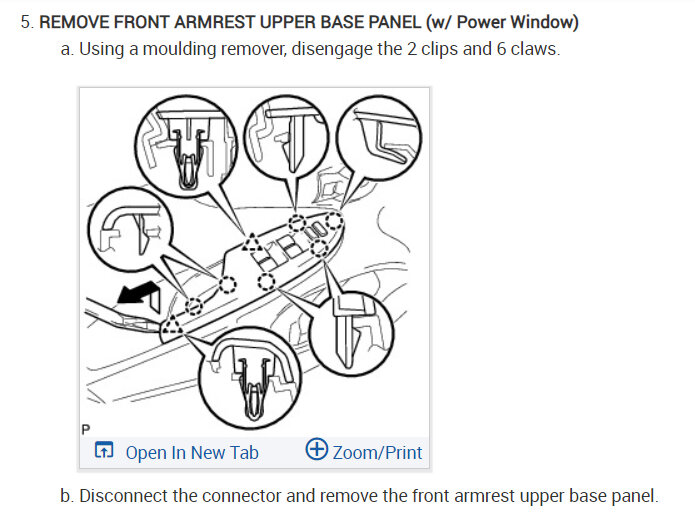 5. REMOVE FRONT ARMREST UPPER BASE PANEL (w/ Power Window)

a. Using a moulding remover, disengage the 2 clips and 6 claws.

P

Open In New Tab

Zoom/Print

b. Disconnect the connector and remove the front armrest upper base panel.