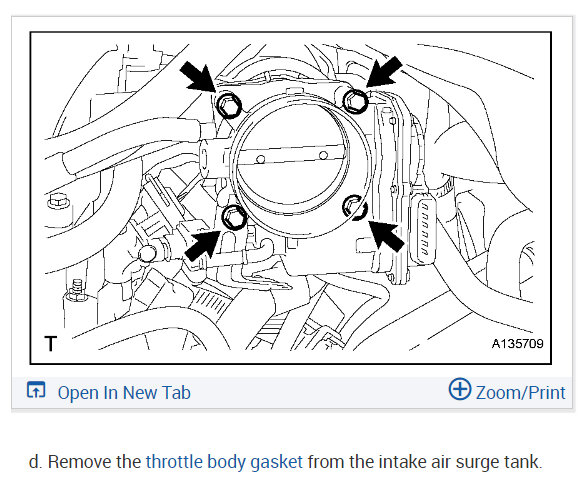 T

A135709

Open In New Tab

Zoom/Print

d. Remove the throttle body gasket from the intake air surge tank.