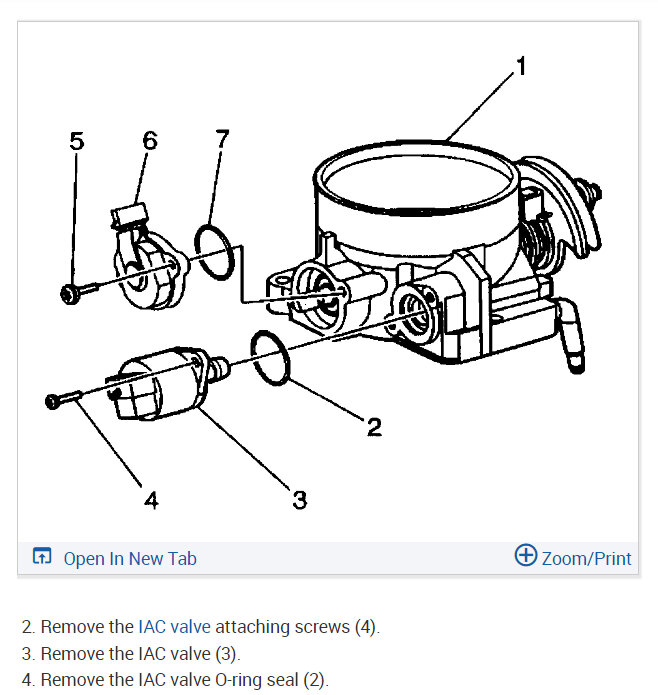 1

5 6 7

2

4 3

Open In New Tab

Zoom/Print

2. Remove the IAC valve attaching screws (4).
3. Remove the IAC valve (3).
4. Remove the IAC valve O-ring seal (2).