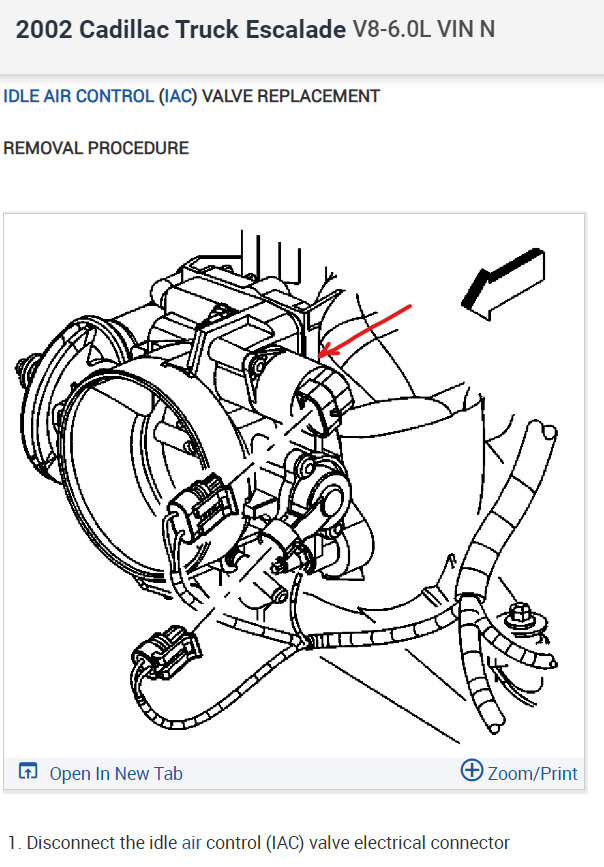 2002 Cadillac Truck Escalade V8-6.0L VIN N

IDLE AIR CONTROL (IAC) VALVE REPLACEMENT

REMOVAL PROCEDURE

Open In New Tab

Zoom/Print

1. Disconnect the idle air control (IAC) valve electrical connector