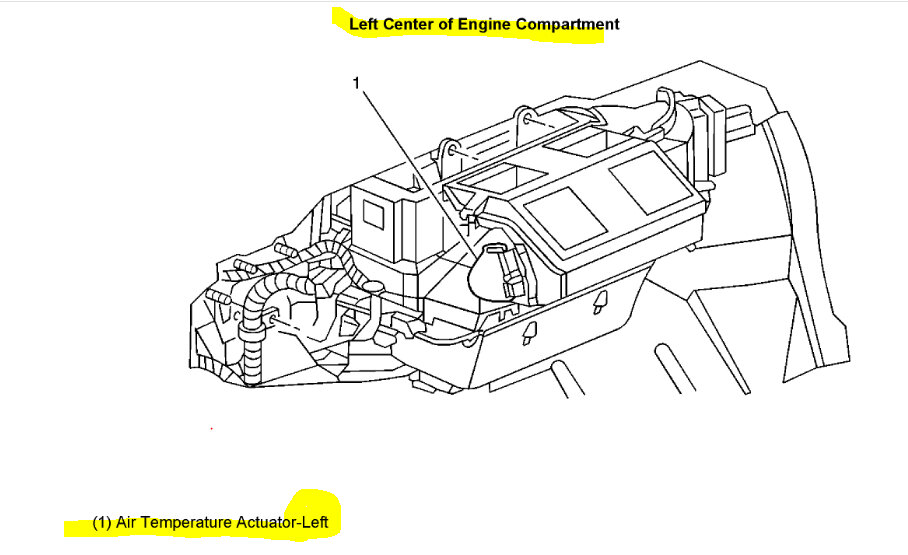 Left Center of Engine Compartment

1

(1) Air Temperature Actuator-Left