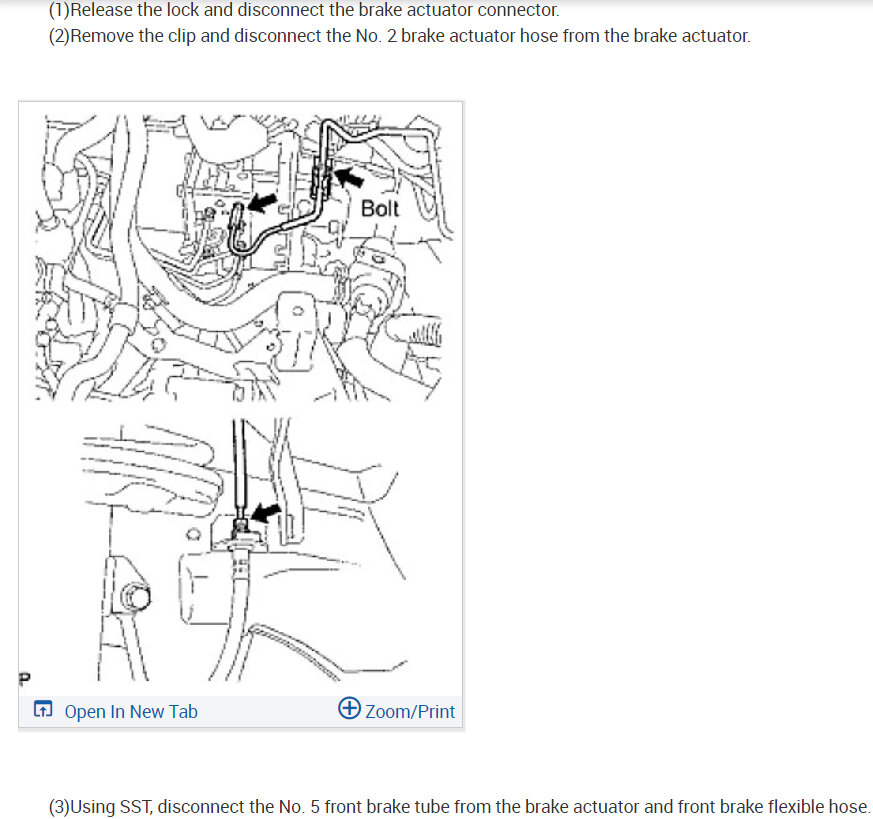 (1)Release the lock and disconnect the brake actuator connector.
(2)Remove the clip and disconnect the No. 2 brake actuator hose from the brake actuator.

Bolt

P

Open In New Tab
Zoom/Print

(3)Using SST, disconnect the No. 5 front brake tube from the brake actuator and front brake flexible hose.