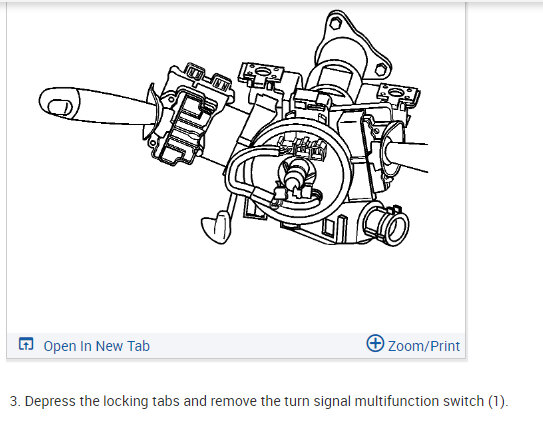 Open In New Tab

Zoom/Print

3. Depress the locking tabs and remove the turn signal multifunction switch (1).