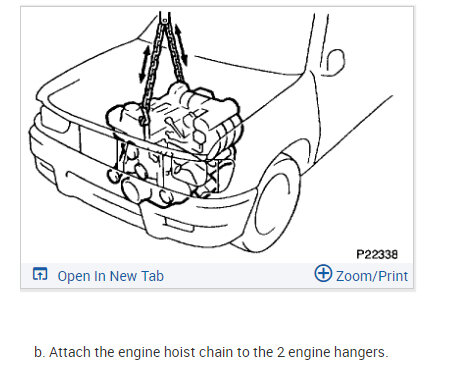 P22338

Open In New Tab

Zoom/Print

b. Attach the engine hoist chain to the 2 engine hangers.