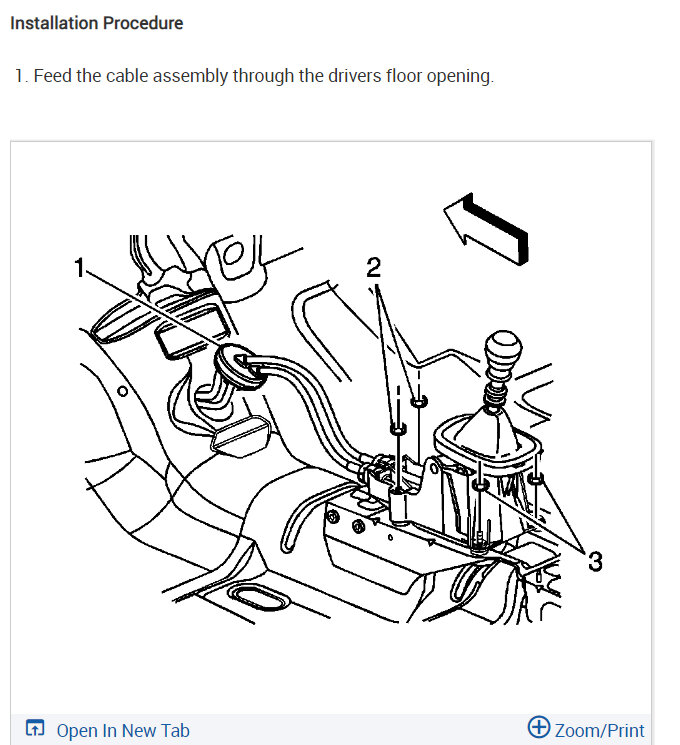 Installation Procedure

1. Feed the cable assembly through the drivers floor opening.

1

2

3

Open In New Tab

Zoom/Print