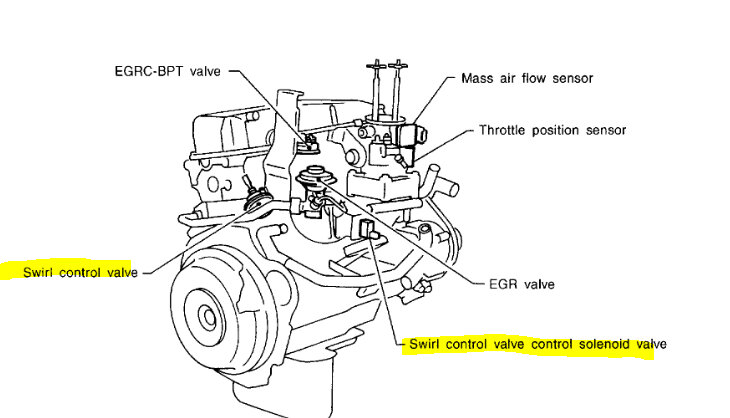 EGRC-BPT valve
Mass air flow sensor
Throttle position sensor
Swirl control valve
EGR valve
Swirl control valve control solenoid valve