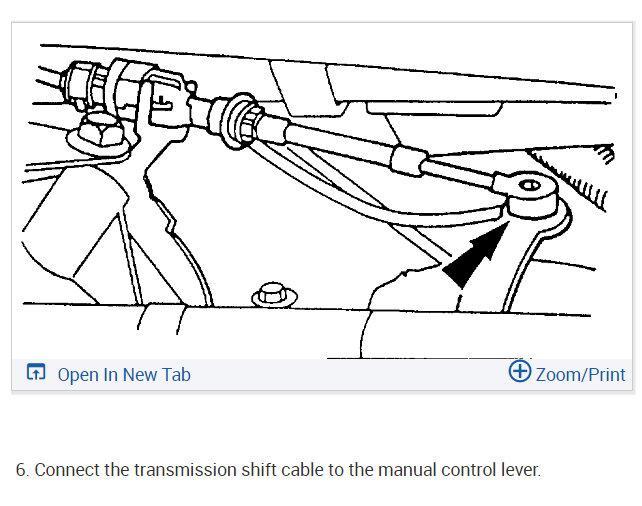 Open In New Tab

Zoom/Print

6. Connect the transmission shift cable to the manual control lever.